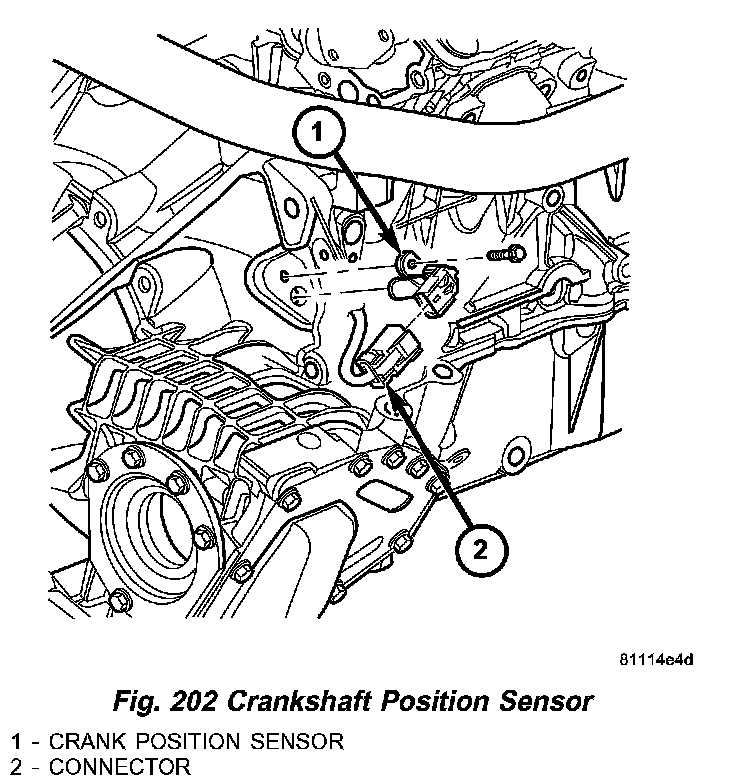 1

2

81114e4d

Fig. 202 Crankshaft Position Sensor

1 - CRANK POSITION SENSOR
2 - CONNECTOR