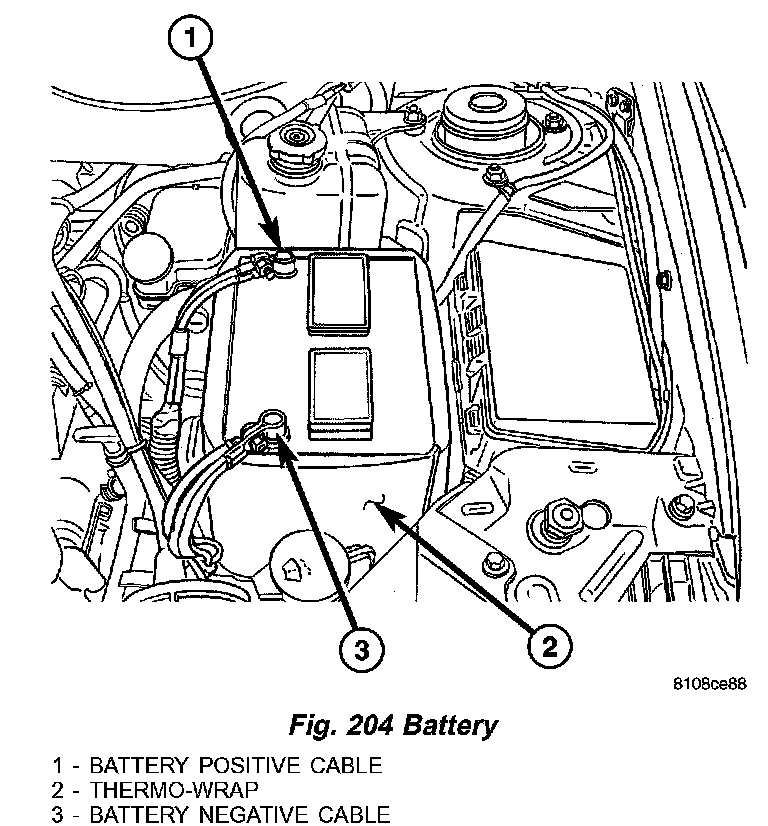 1

3

2

8108ce88

Fig. 204 Battery

1 - BATTERY POSITIVE CABLE
2 - THERMO-WRAP
3 - BATTERY NEGATIVE CABLE