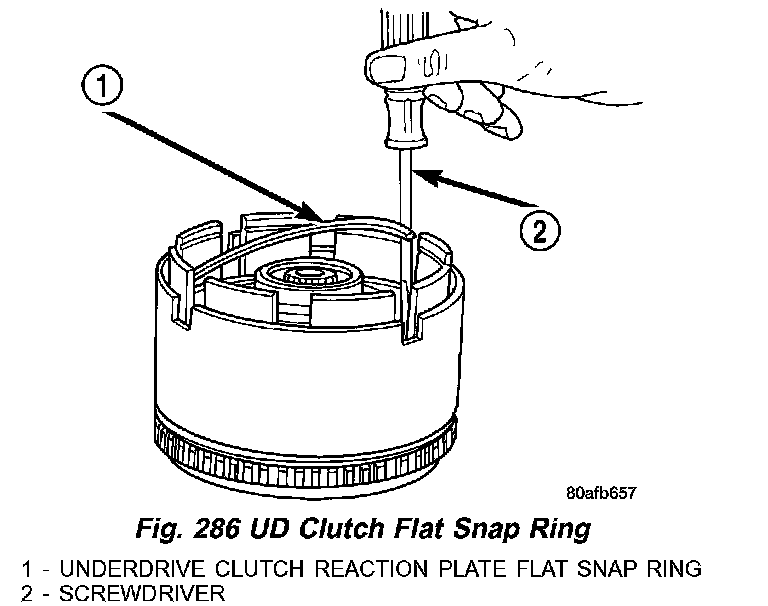 1

2

80afb657

Fig. 286 UD Clutch Flat Snap Ring

1 - UNDERDRIVE CLUTCH REACTION PLATE FLAT SNAP RING
2 - SCREWDRIVER