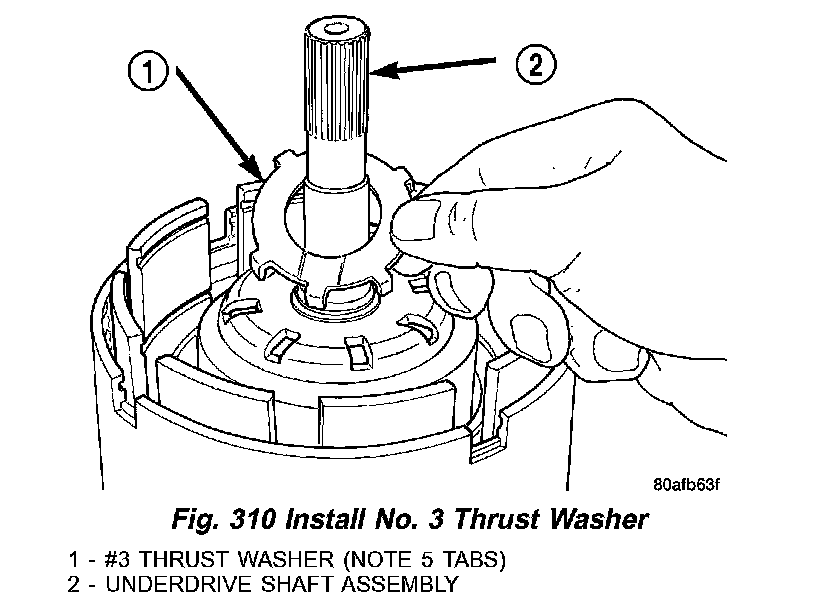 1

2

80afb63f

Fig. 310 Install No. 3 Thrust Washer

1 - #3 THRUST WASHER (NOTE 5 TABS)
2 - UNDERDRIVE SHAFT ASSEMBLY