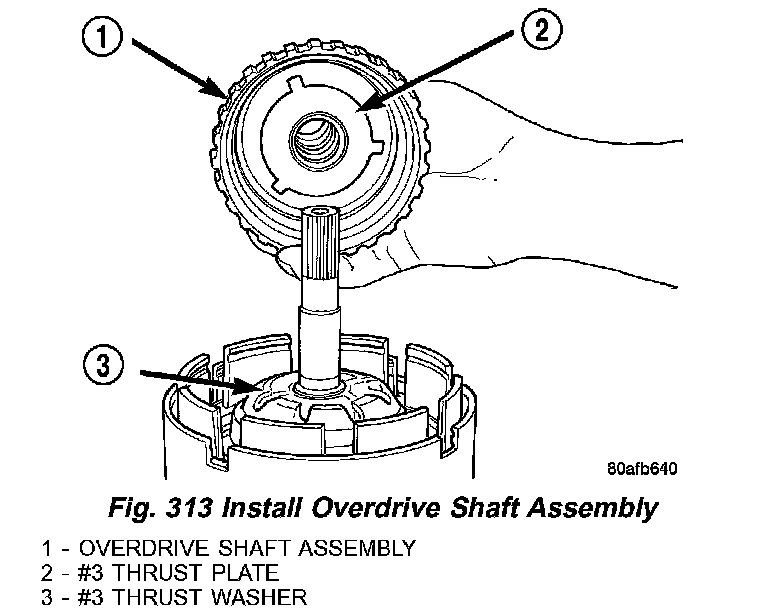 1

2

3

80afb640

Fig. 313 Install Overdrive Shaft Assembly

1 - OVERDRIVE SHAFT ASSEMBLY
2 - #3 THRUST PLATE
3 - #3 THRUST WASHER