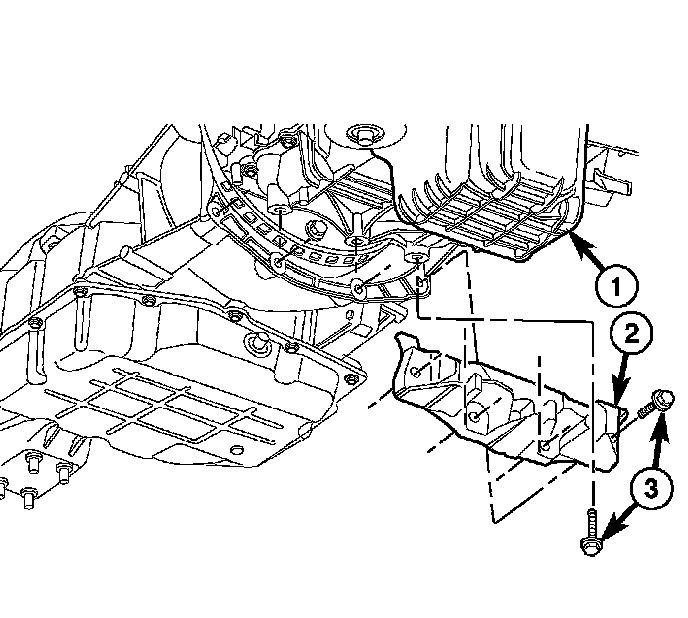 1
2
3