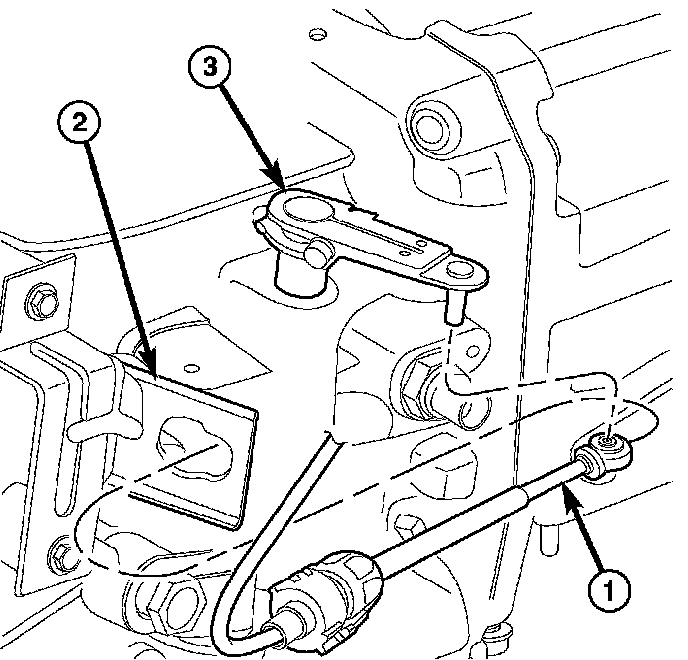 3
2
1