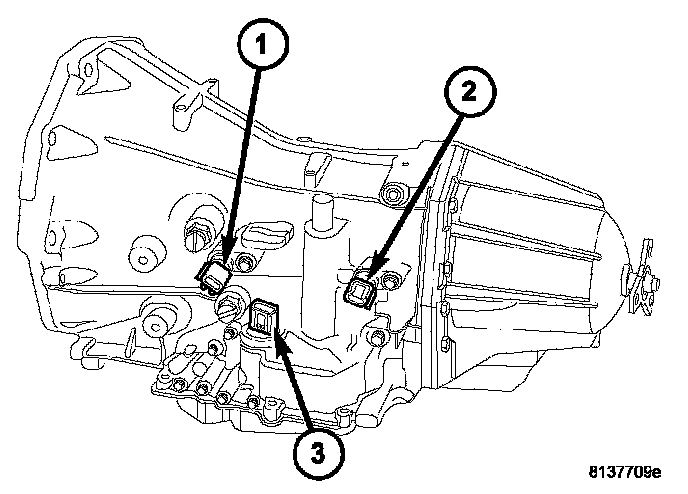 1

2

3

8137709e