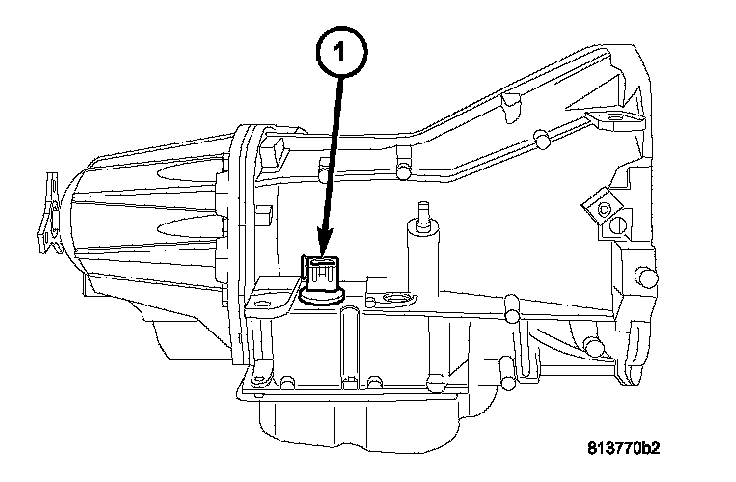 1

813770b2