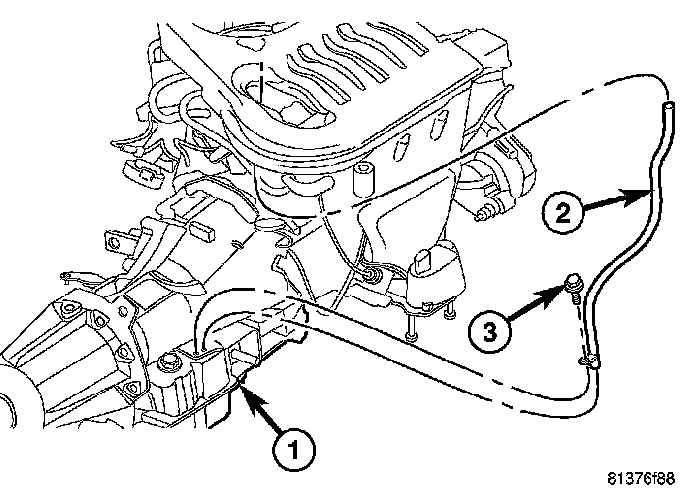 2

3

1

81376f88