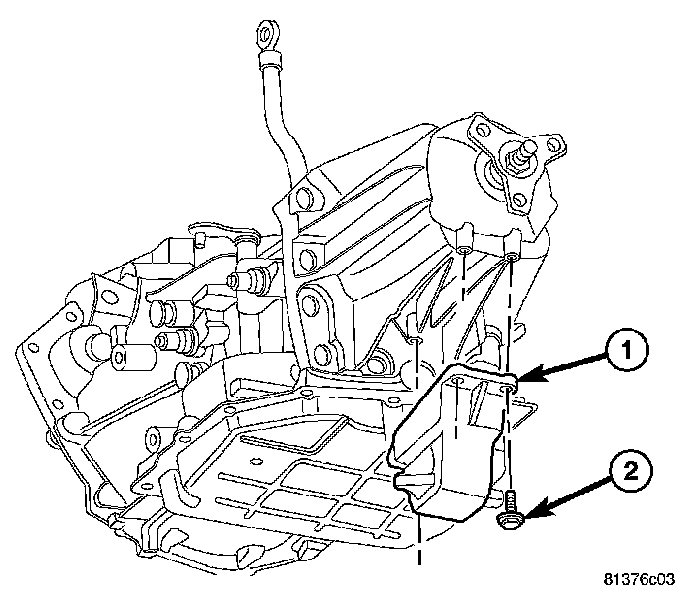 1
2
81376c03