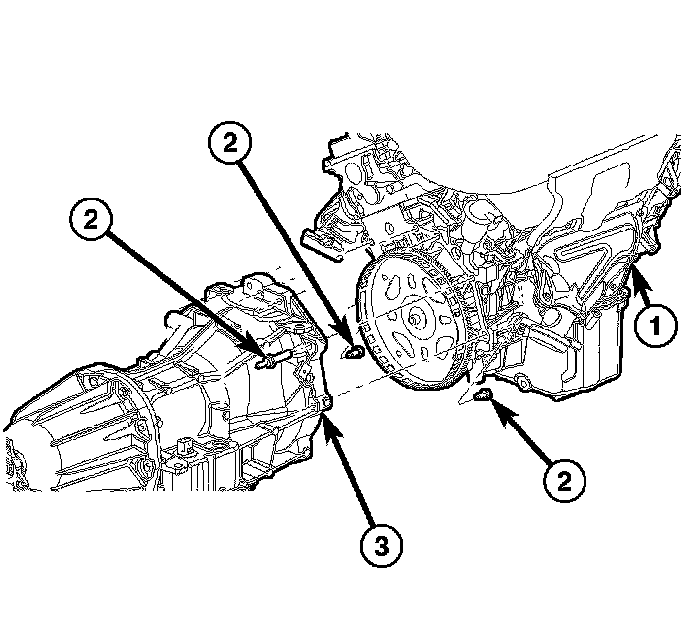 2
2
1
2
3