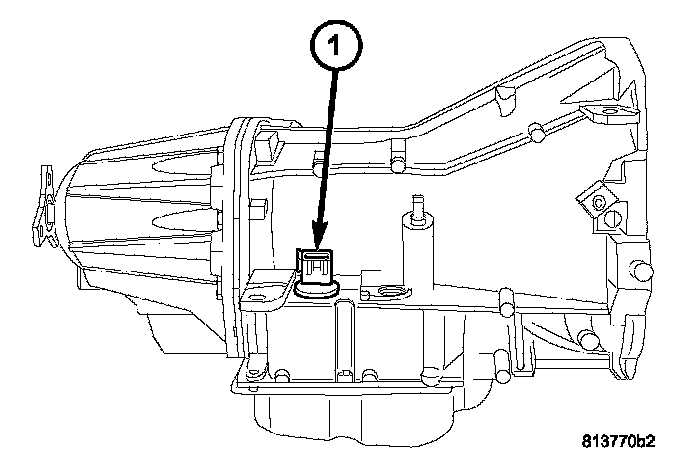 1

813770b2