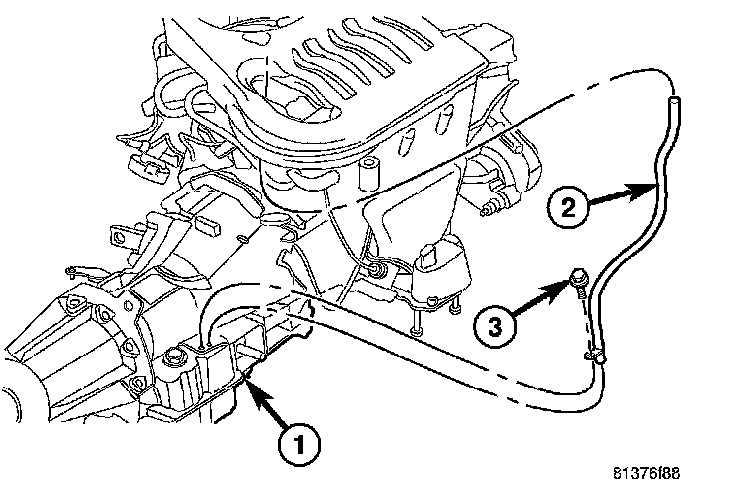 2
3
1
81376f88