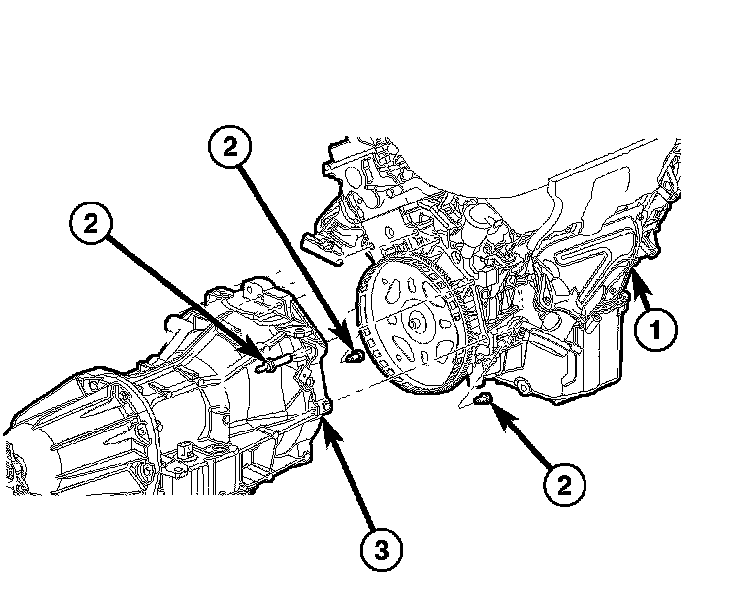 2
2
1
2
3