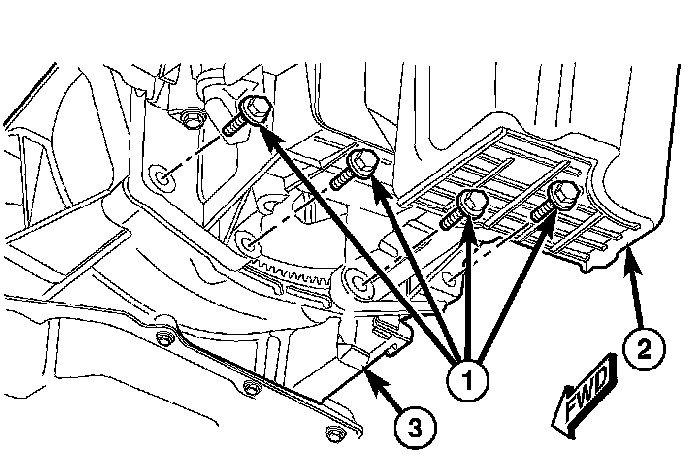 1
2
3
FWD