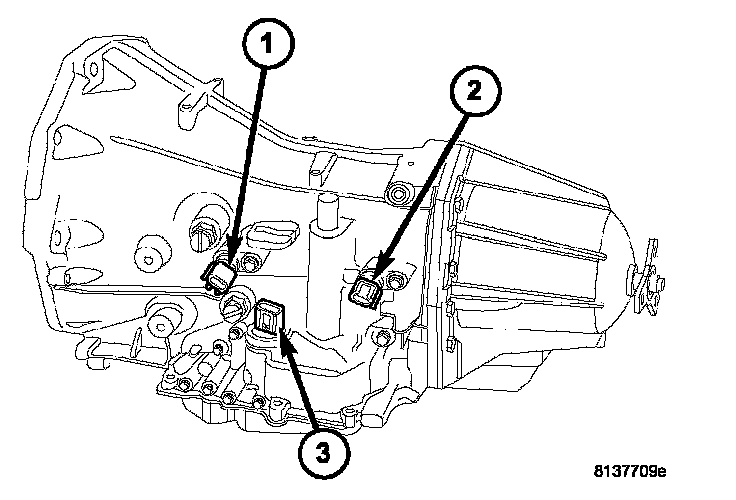 1
2
3
8137709e