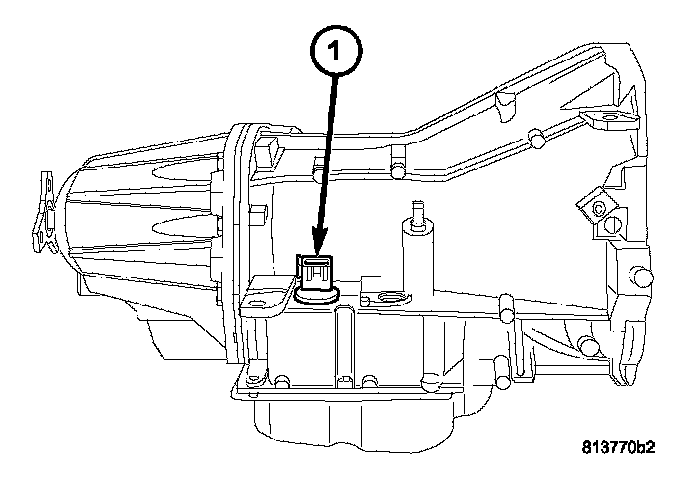 1

813770b2