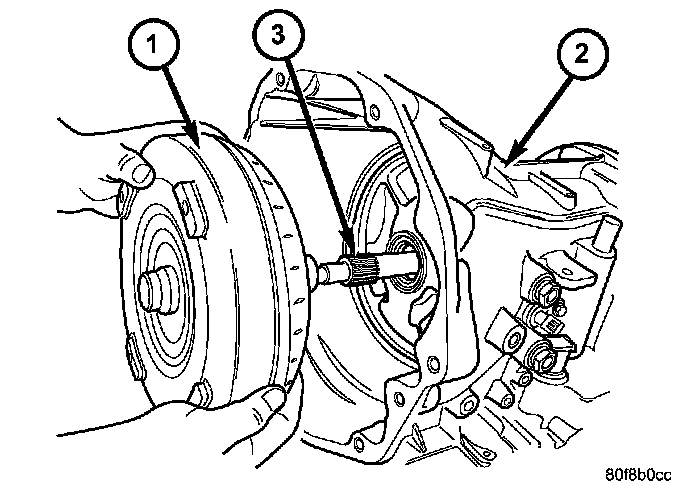 1
3
2
80f8b0cc