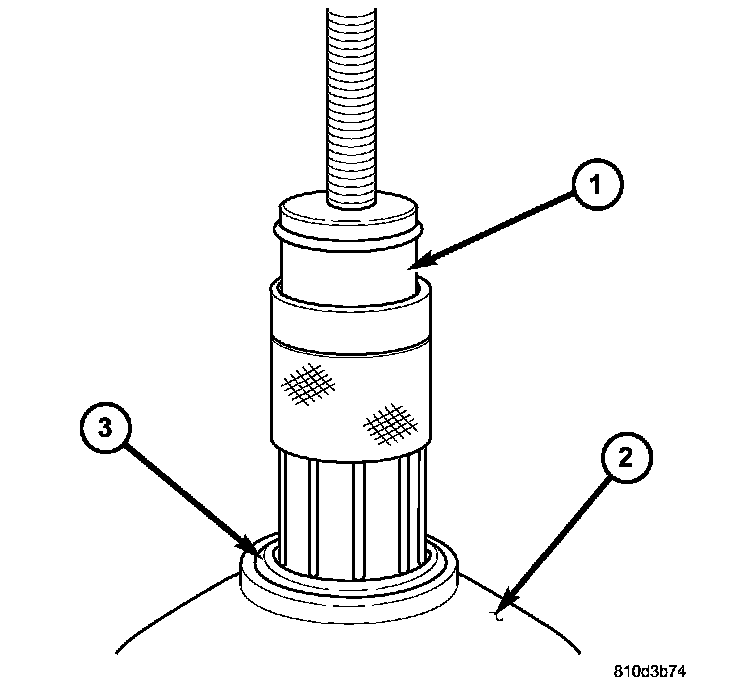 1
3
2
810d3b74