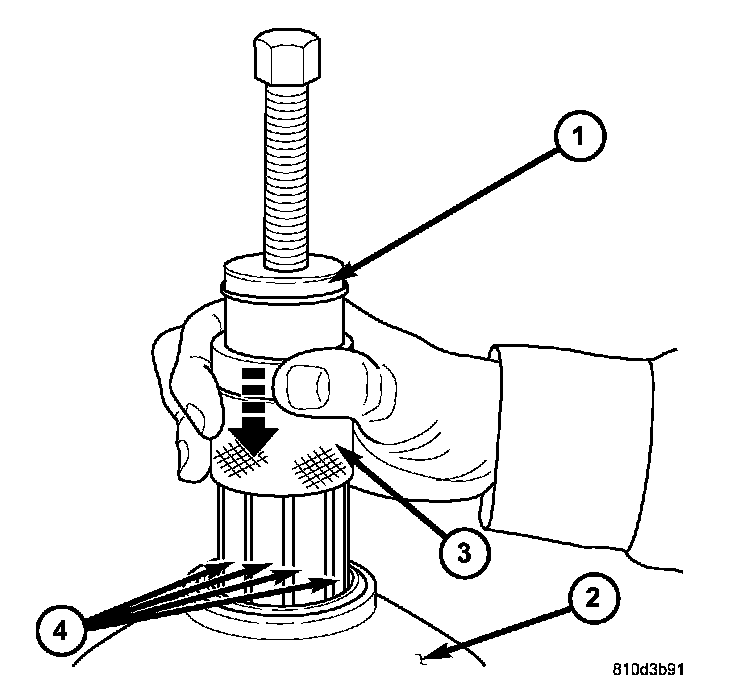 1
3
4
2
810d3b91