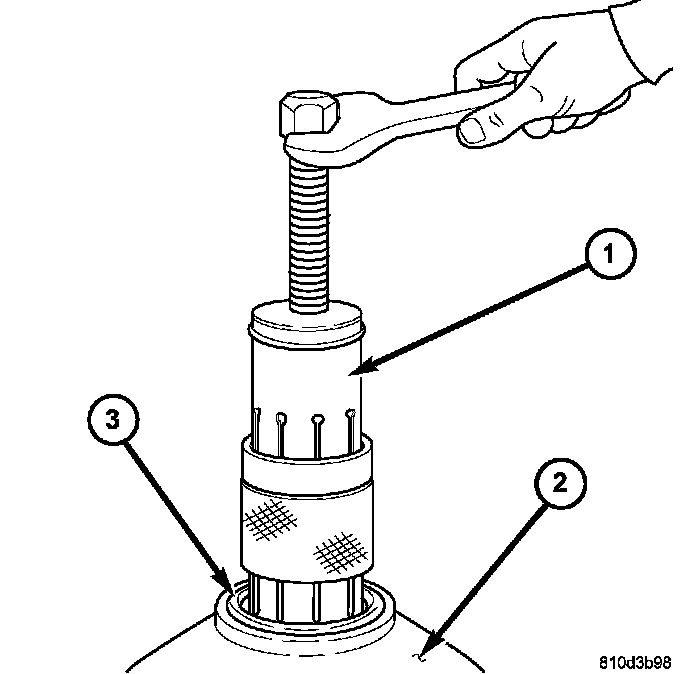 1
3
2
810d3b98