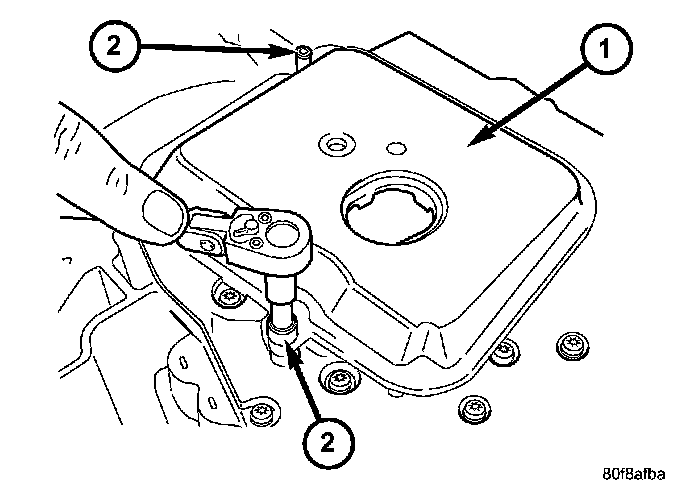 2
1
2
80f8afba