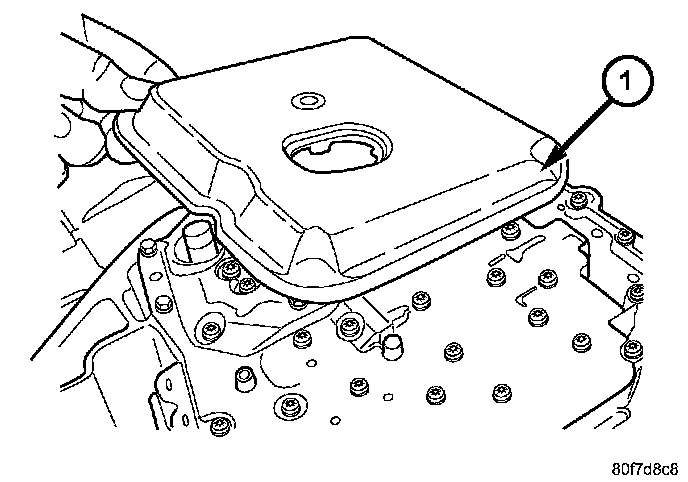 1

80f7d8c8