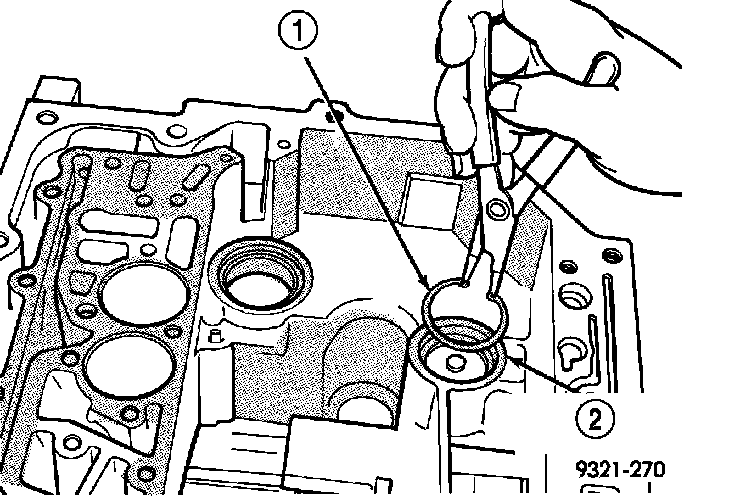 1
2
9321-270