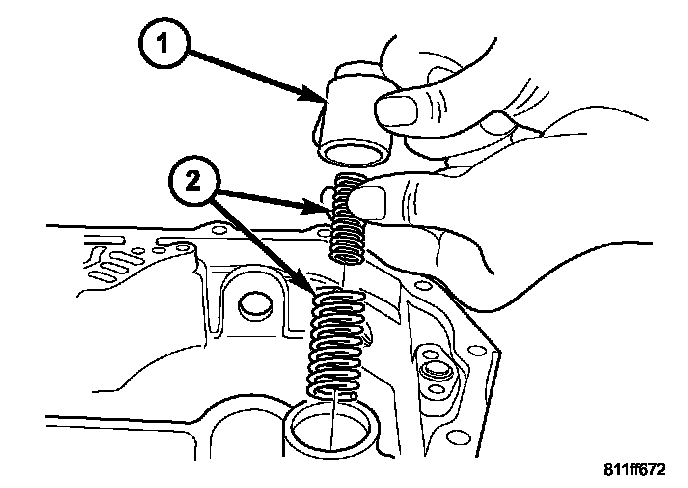 1
2
811ff672