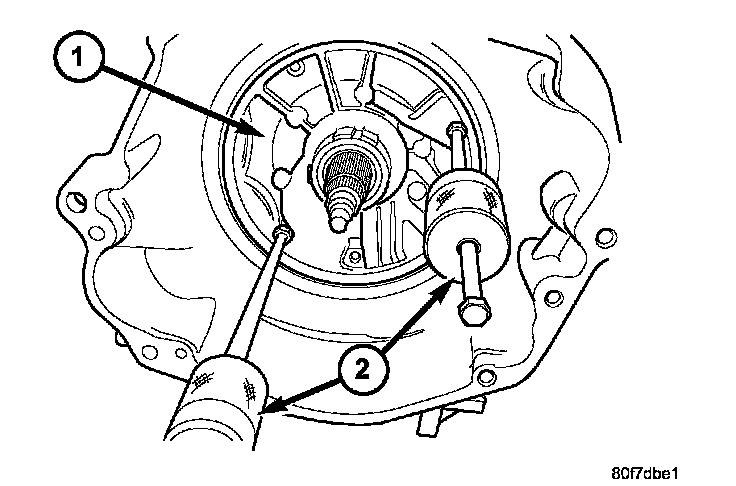 1
2
80f7dbe1