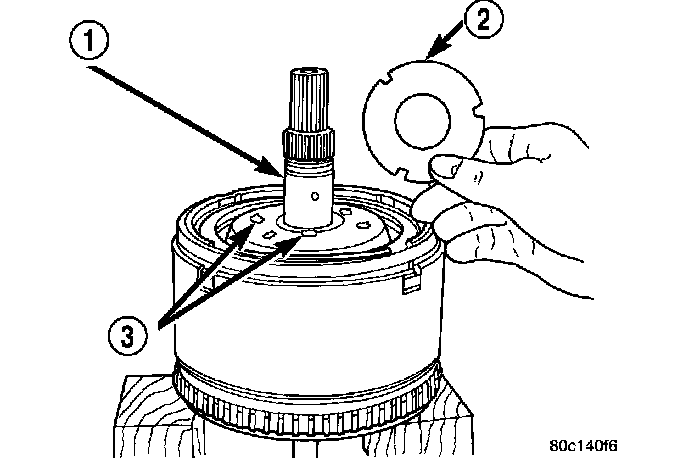 1
2
3
80c140f6