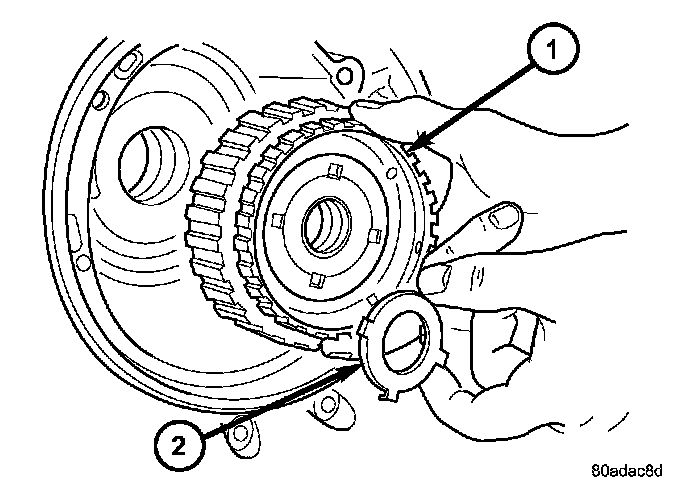 1

2

80adac8d