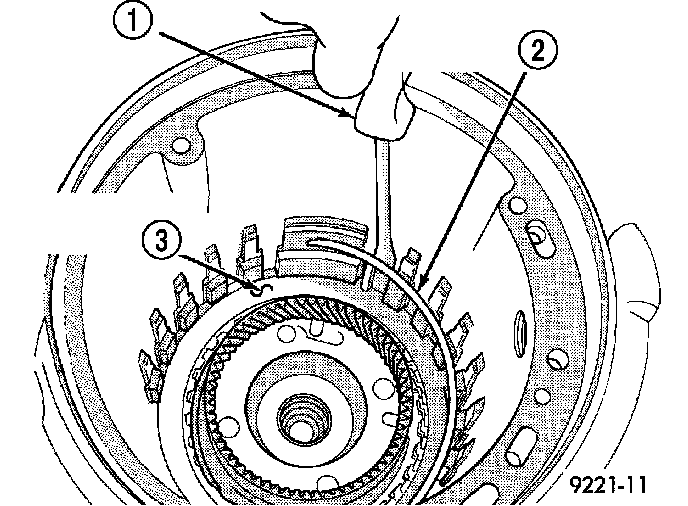 1
2
3
9221-11