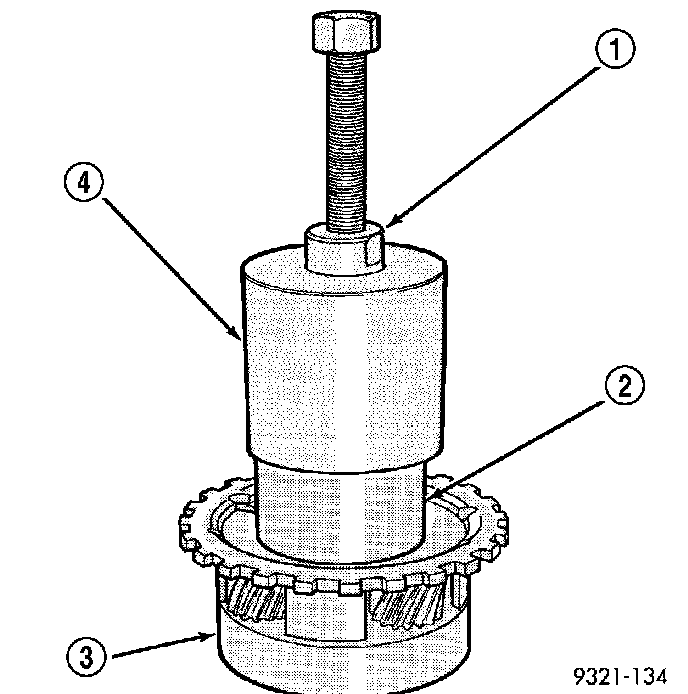 1
4
2
3
9321-134