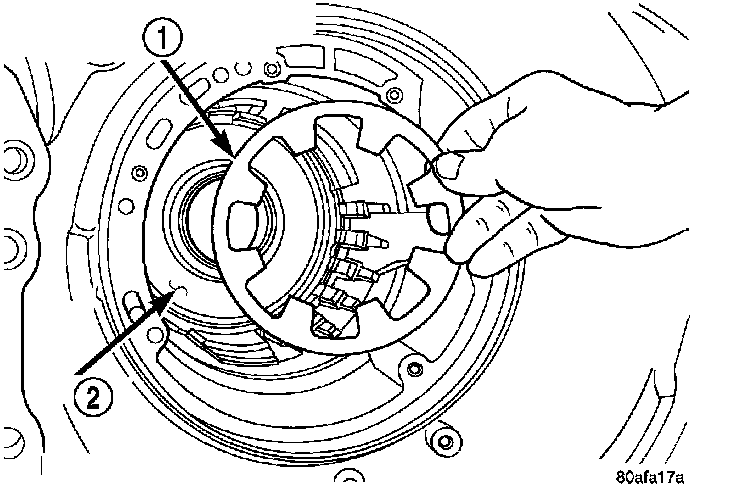 1
2
80afa17a