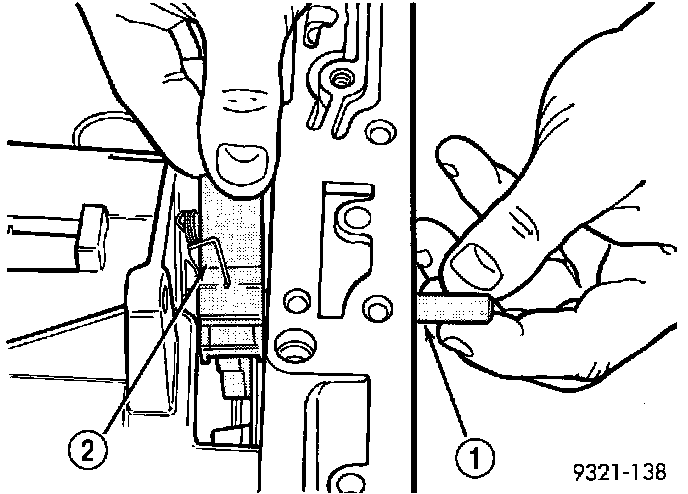 2

1

9321-138