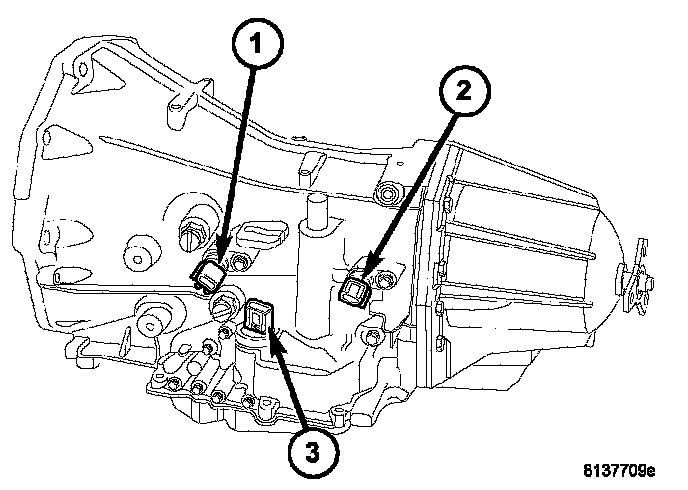 1
2
3
8137709e