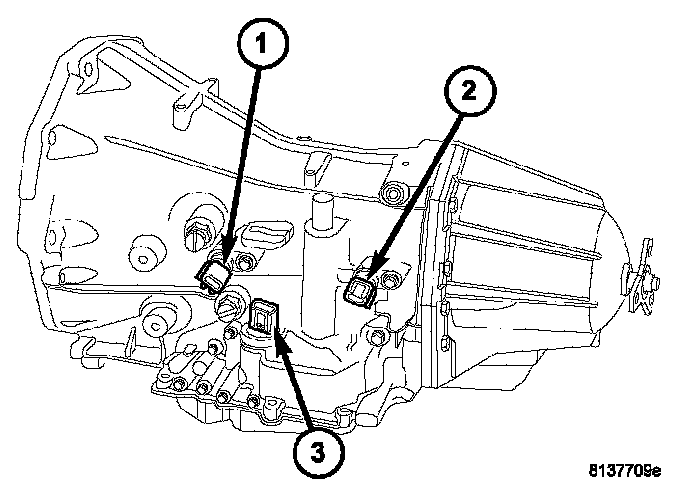 1
2
3
8137709e