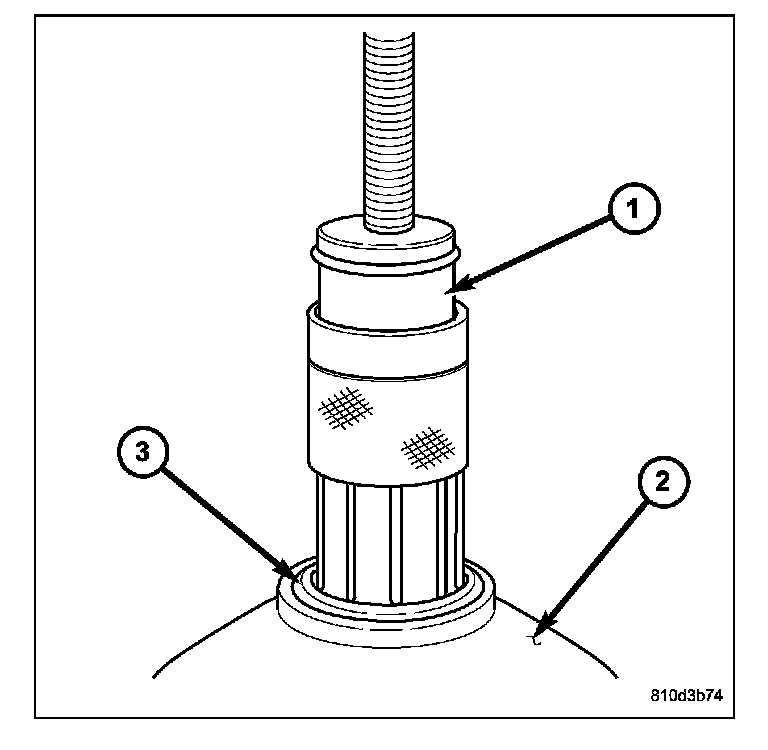 1
3
2
810d3b74