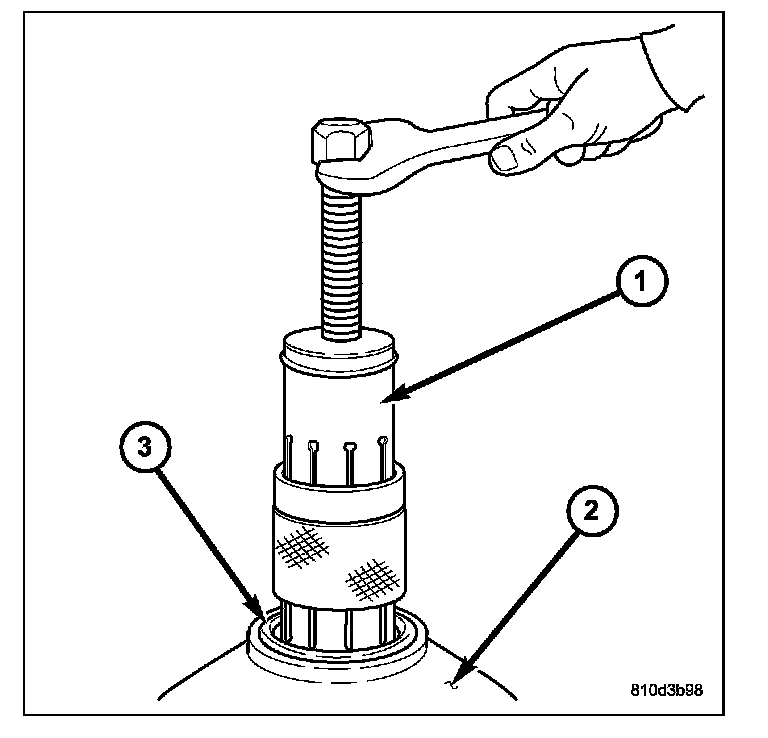 1

3

2

810d3b98