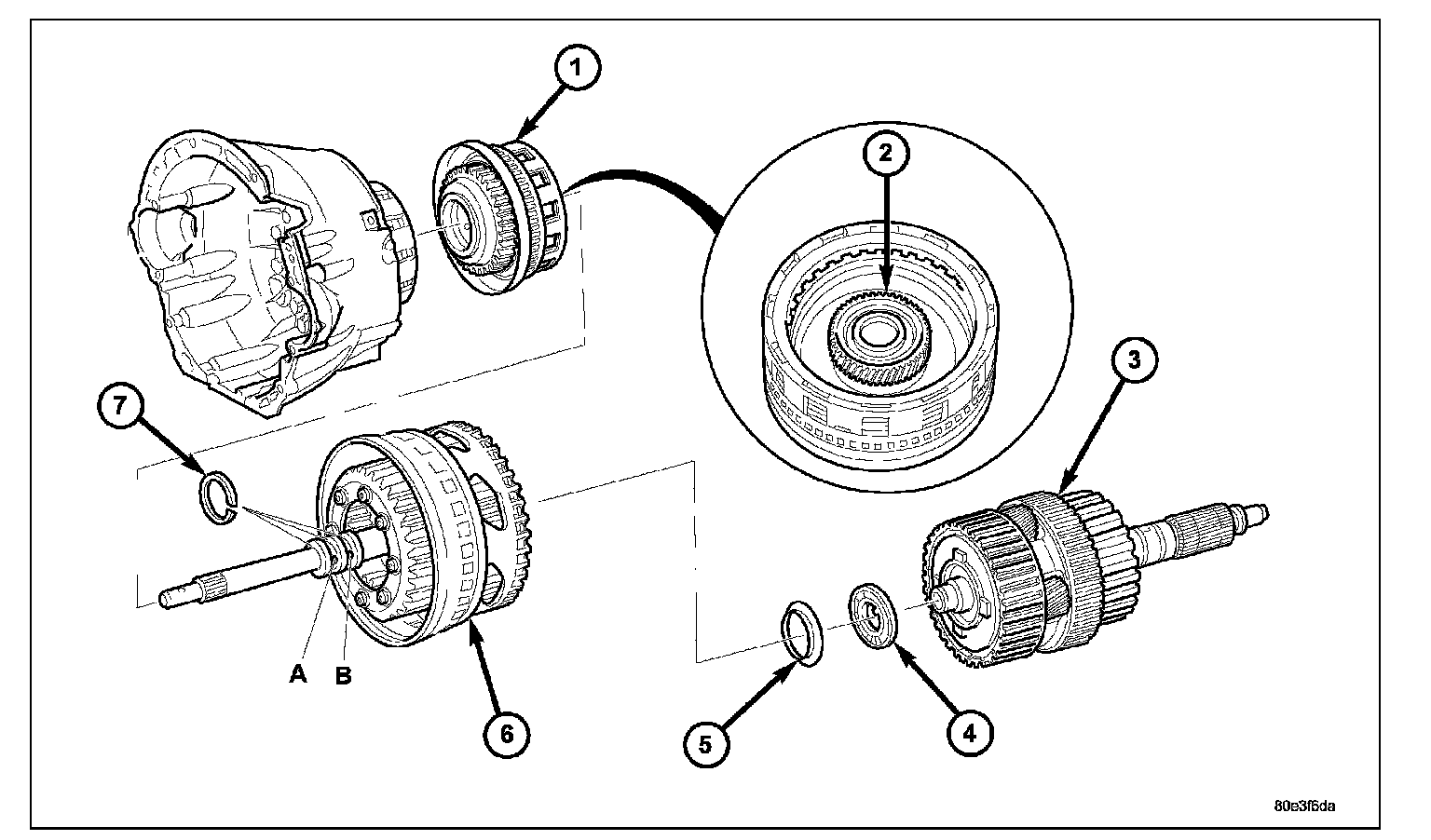 1
2
3
7
A
B
6
5
4
80e3f6da