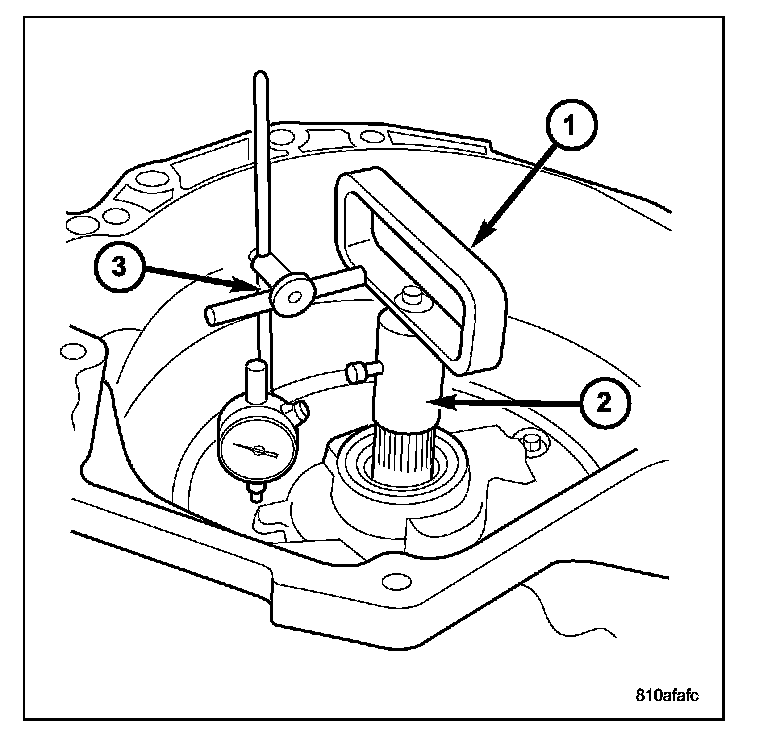 1
3
2
810afafc