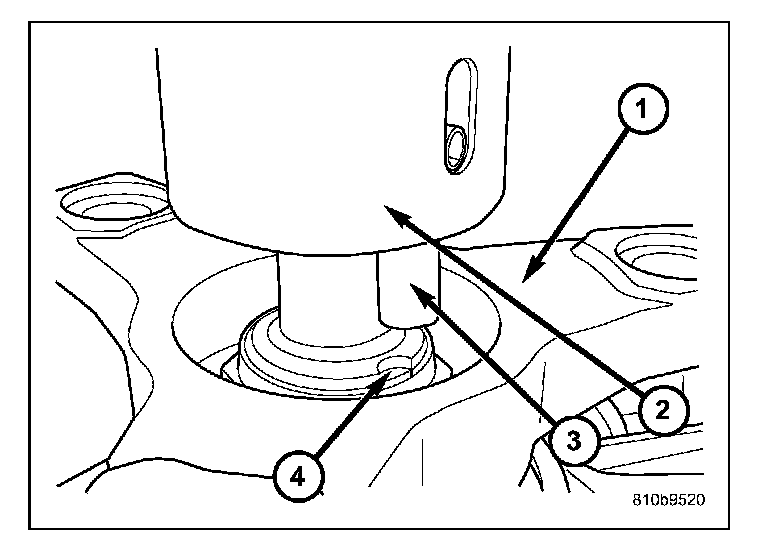 1
2
3
4
810b9520