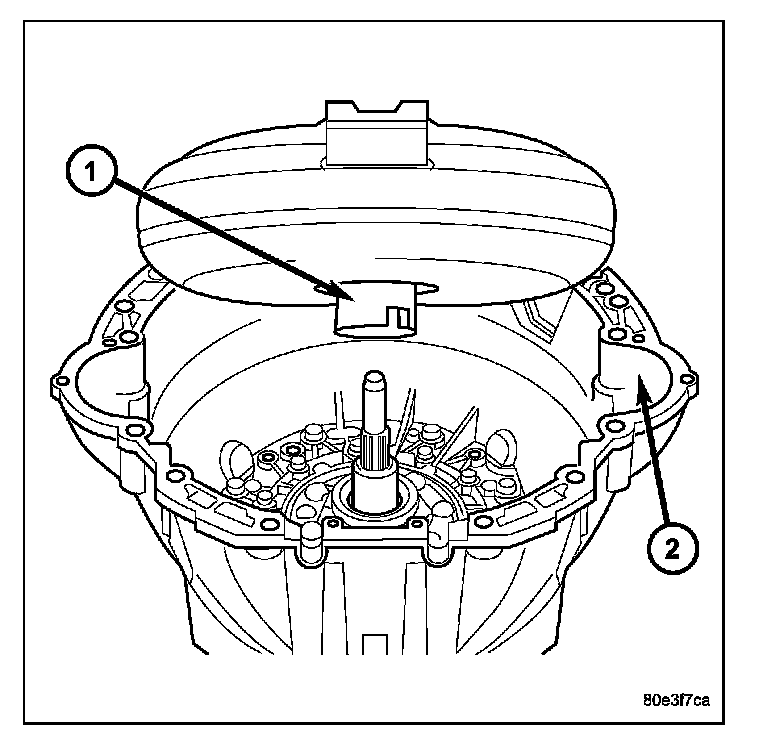 1
2
80e3f7ca