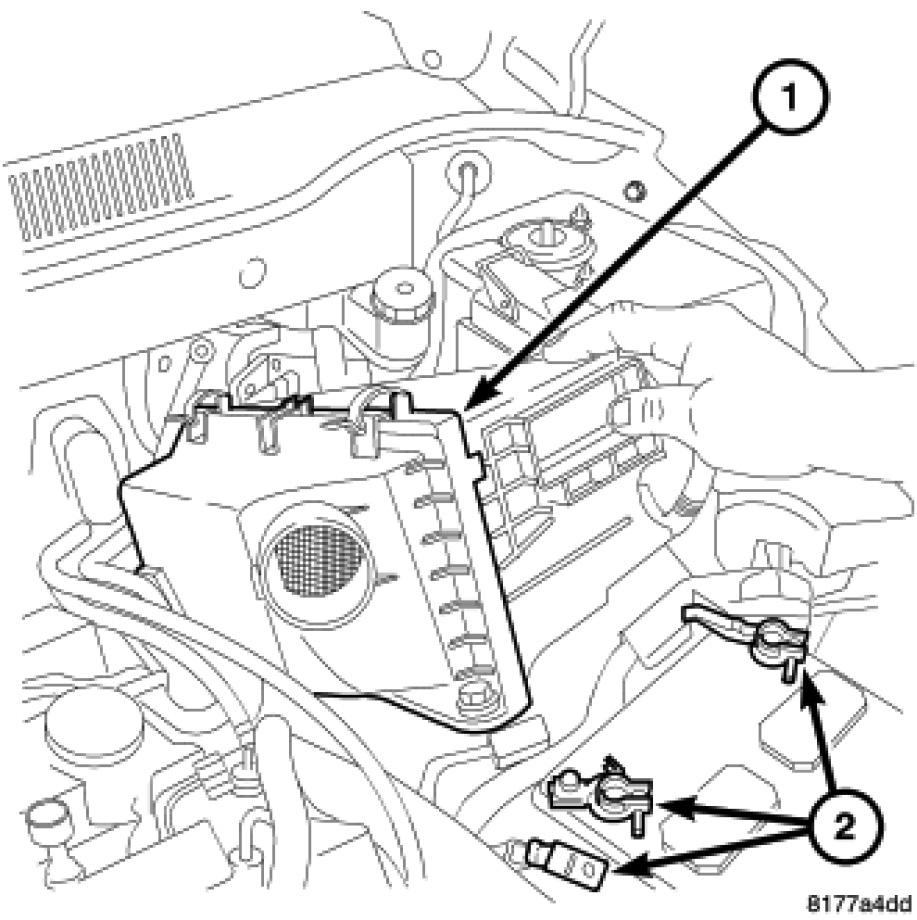 1

2

8177a4dd