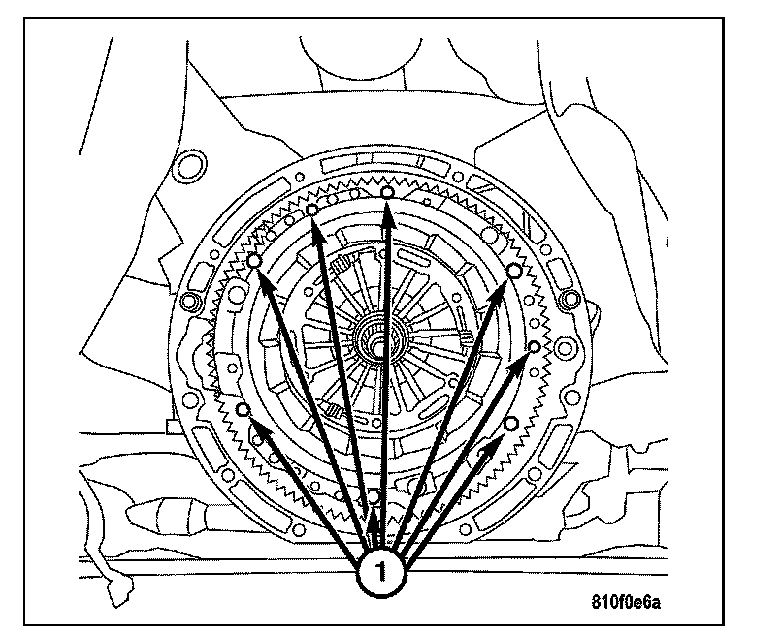 1

810f0e6a