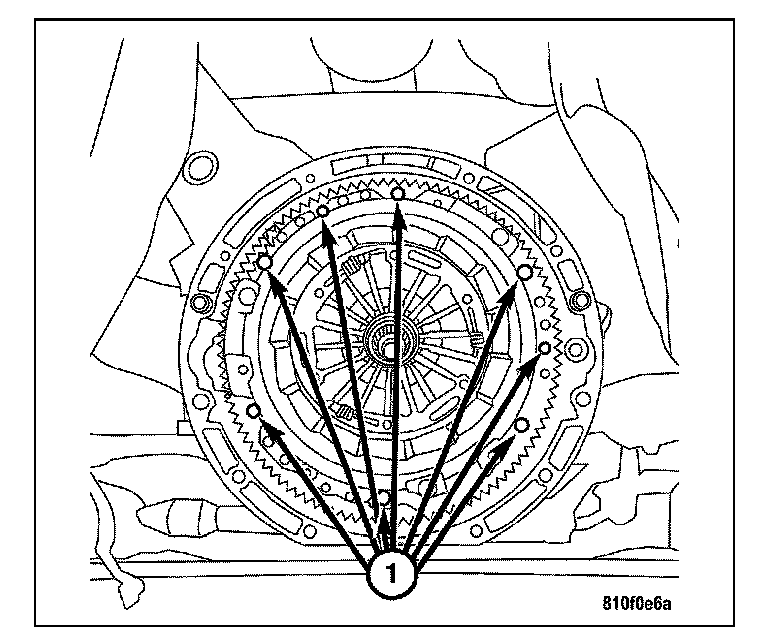 1

810f0e6a