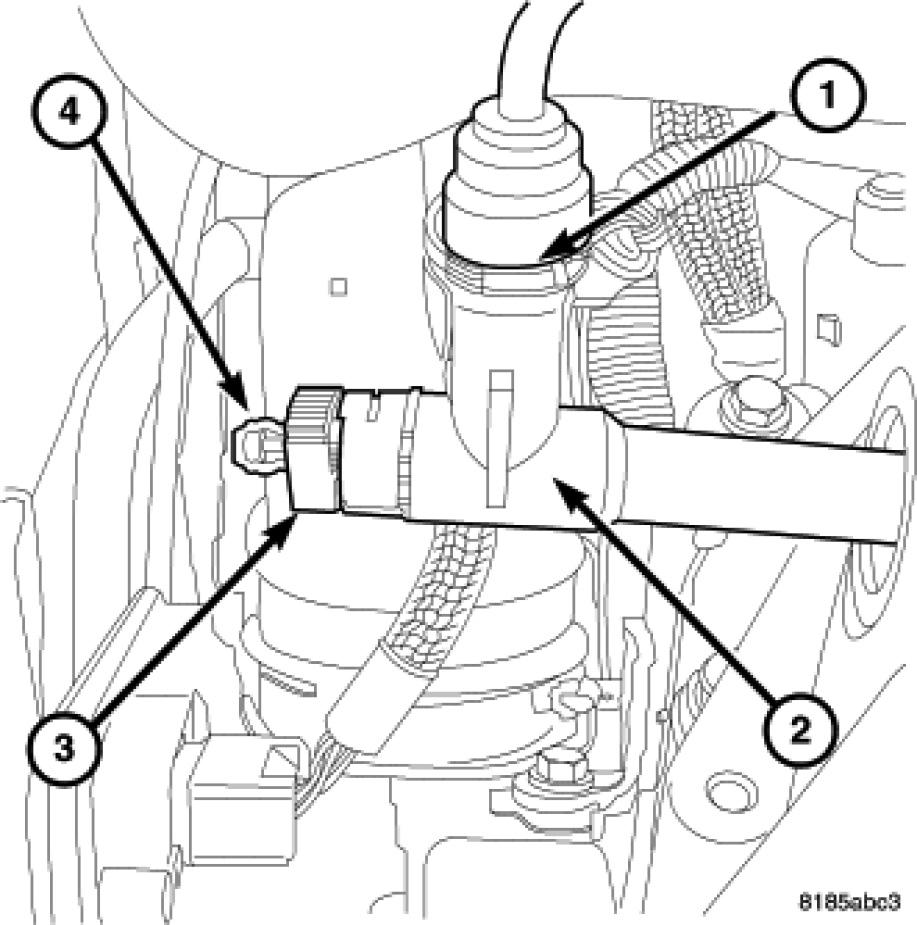 4
1
3
2
8185abc3