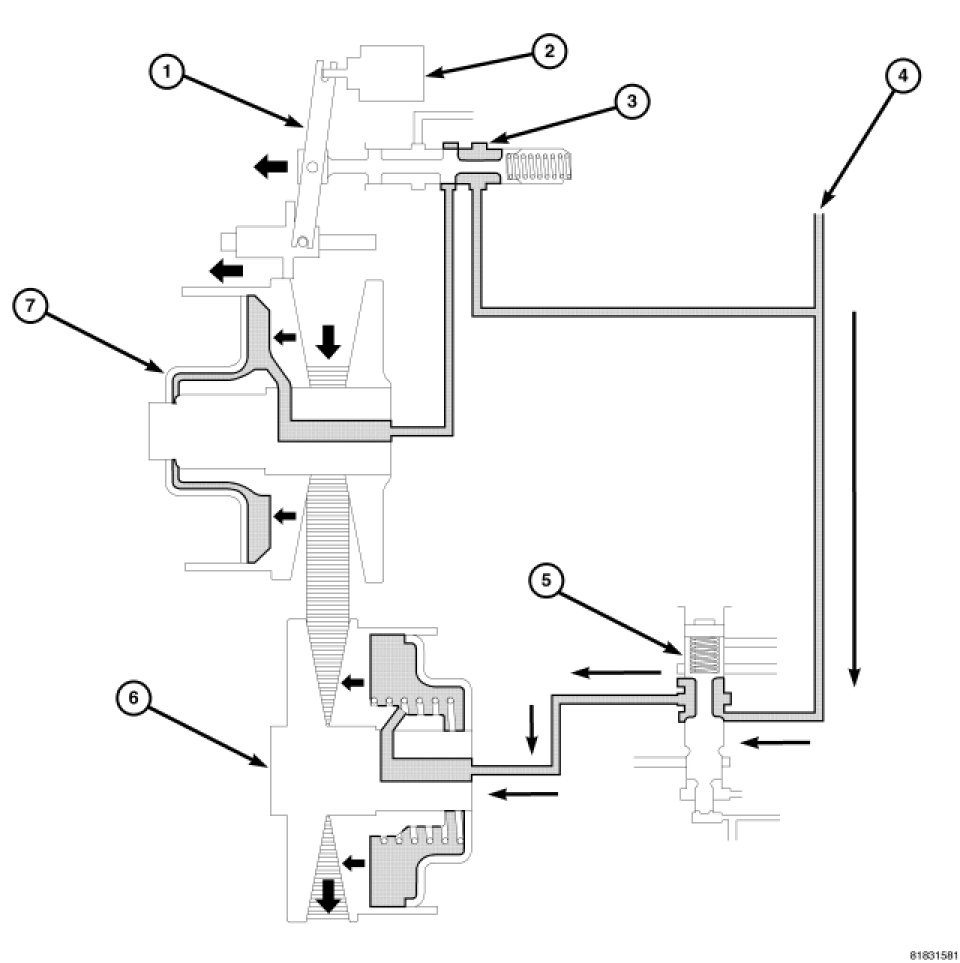 1
2
3
4
7
5
6
81831581