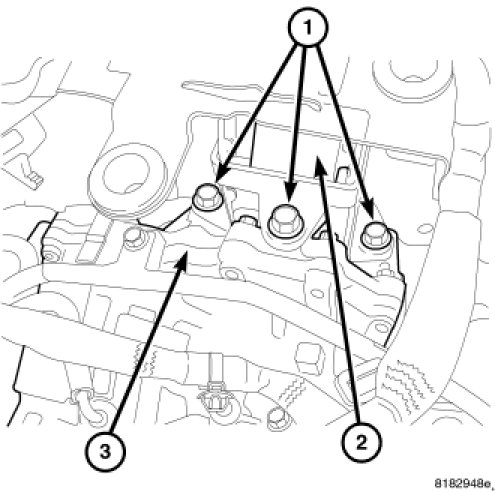 1

3

2

8182948e,