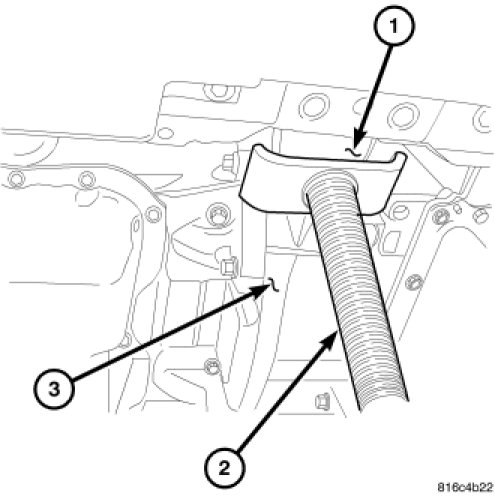 1

3

2

816c4b22