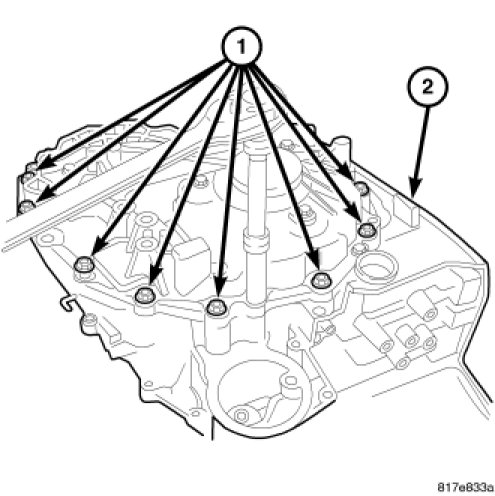 1
2
817e833a