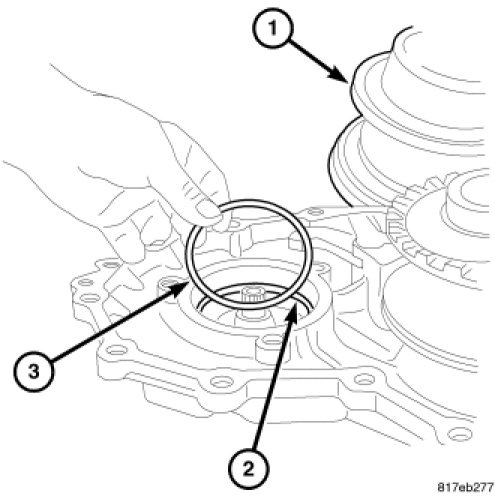 1
3
2
817eb277